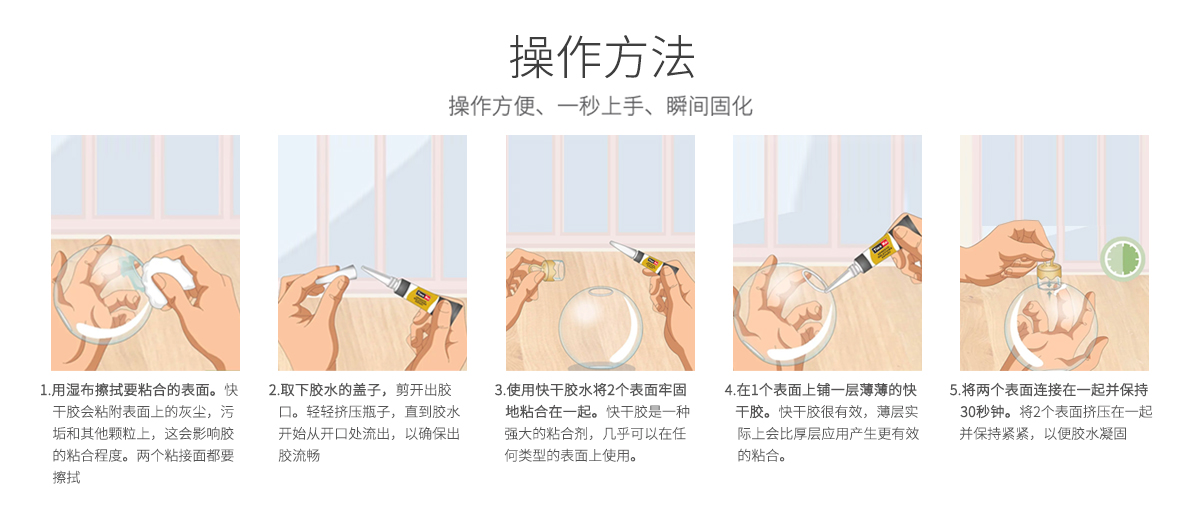 操作方法

操作方便、一秒上手、瞬间固化

1.用湿布擦拭要粘合的表面。快干胶会粘附表面上的灰尘，污垢和其他颗粒上，这会影响胶的粘合程度。两个粘接面都要擦拭

2.取下胶水的盖子，剪开出胶口。轻轻挤压瓶子，直到胶水开始从开口处流出，以确保出胶流畅

3.使用快干胶水将2个表面牢固地粘合在一起。快干胶是一种强大的粘合剂，几乎可以在任何类型的表面上使用。

4.在1个表面上铺一层薄薄的快干胶。快干胶很有效，薄层实际上会比厚层应用产生更有效的粘合。

5.将两个表面连接在一起并保持30秒钟。将2个表面挤压在一起并保持紧紧，以便胶水凝固