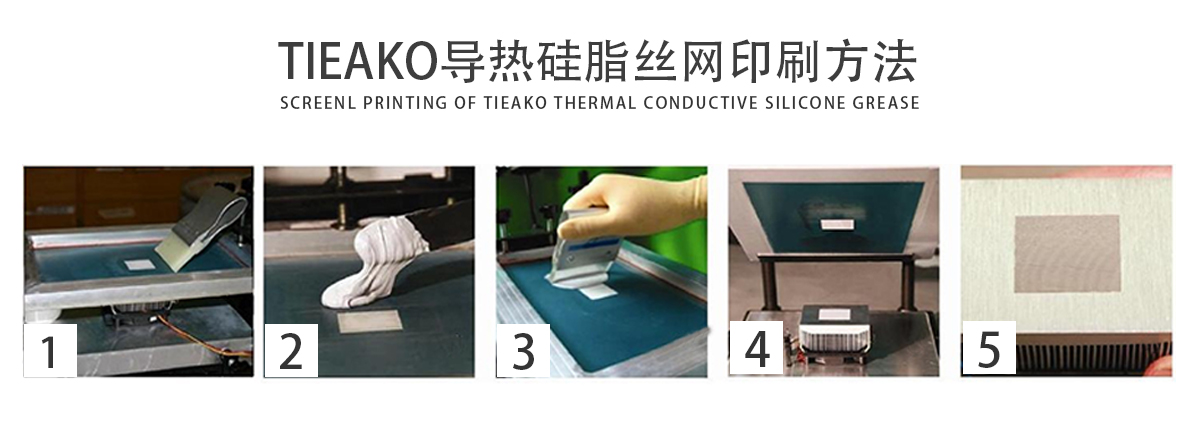 TIEAKO导热硅脂丝网印刷方法
SCREENL PRINTING OF TIEAKO THERMAL CONDUCTIVE SILICONE GREASE

1

2

3

4

5